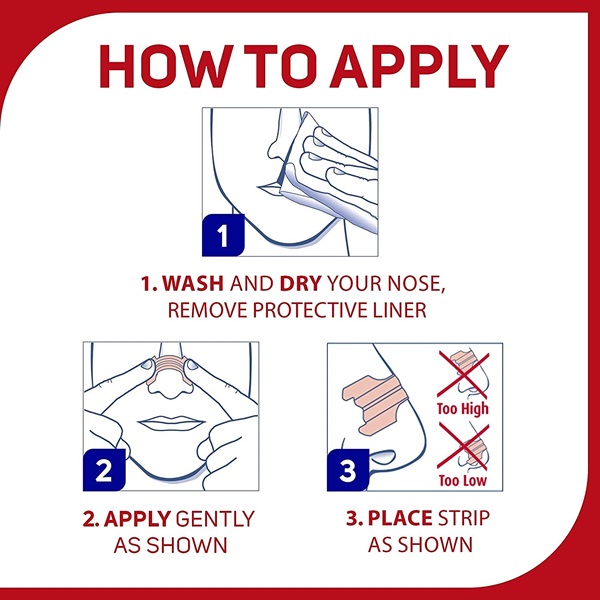 HOW TO APPLY

1

1. WASH AND DRY YOUR NOSE, REMOVE PROTECTIVE LINER

2

2. APPLY GENTLY AS SHOWN

3

Too High

Too Low

3. PLACE STRIP AS SHOWN