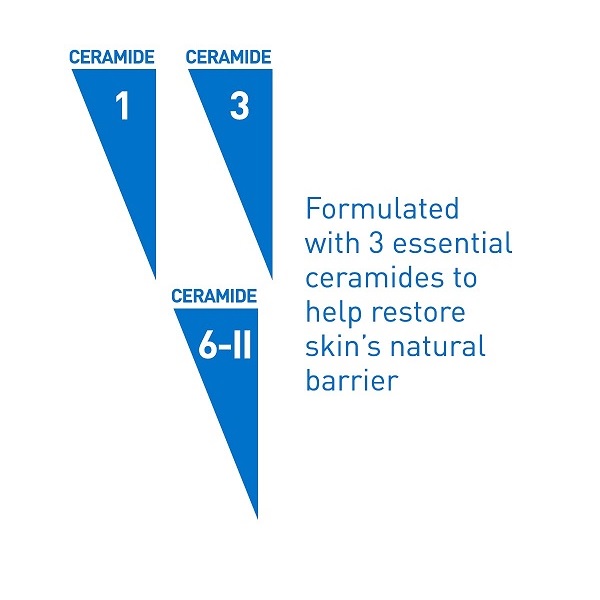 CERAMIDE
1

CERAMIDE
3

CERAMIDE
6-II

Formulated with 3 essential ceramides to help restore skin's natural barrier